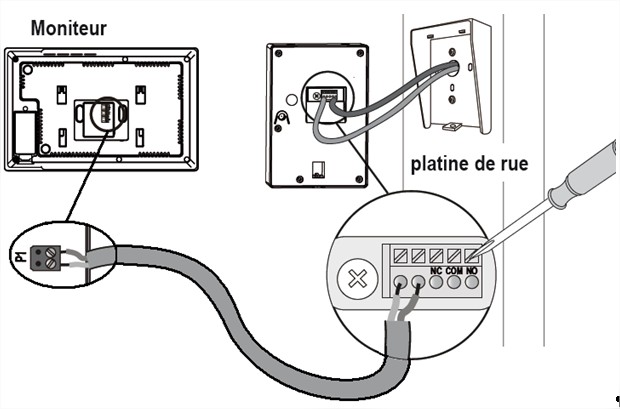 Moniteur

platine de rue

P1

NC COM NO