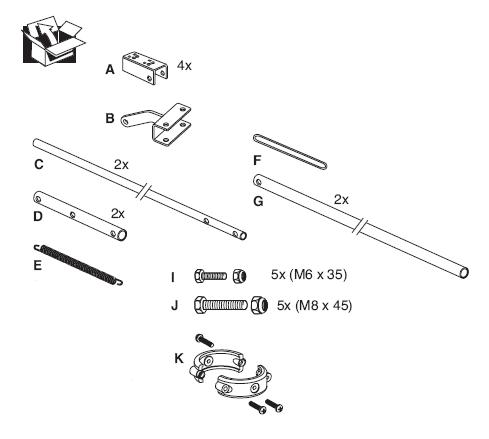 A 4x

B

C 2x

D 2x

E

F

G 2x

I 5x (M6 x 35)

J 5x (M8 x 45)

K