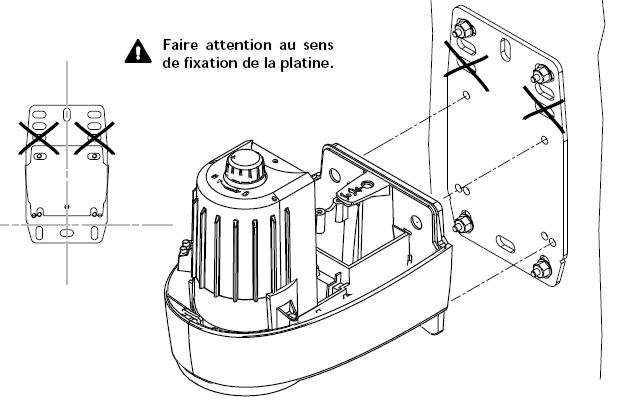 Faire attention au sens de fixation de la platine.